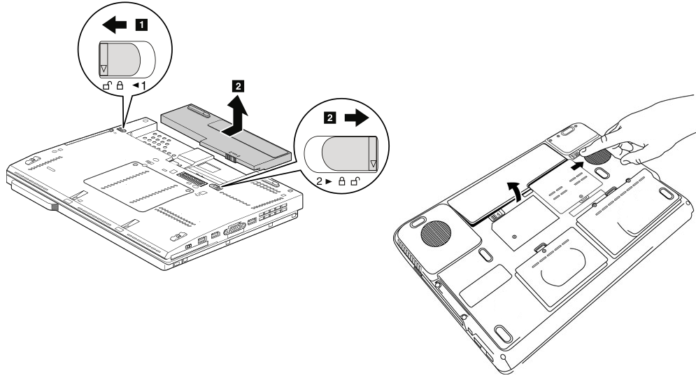 1

1

2

2

2